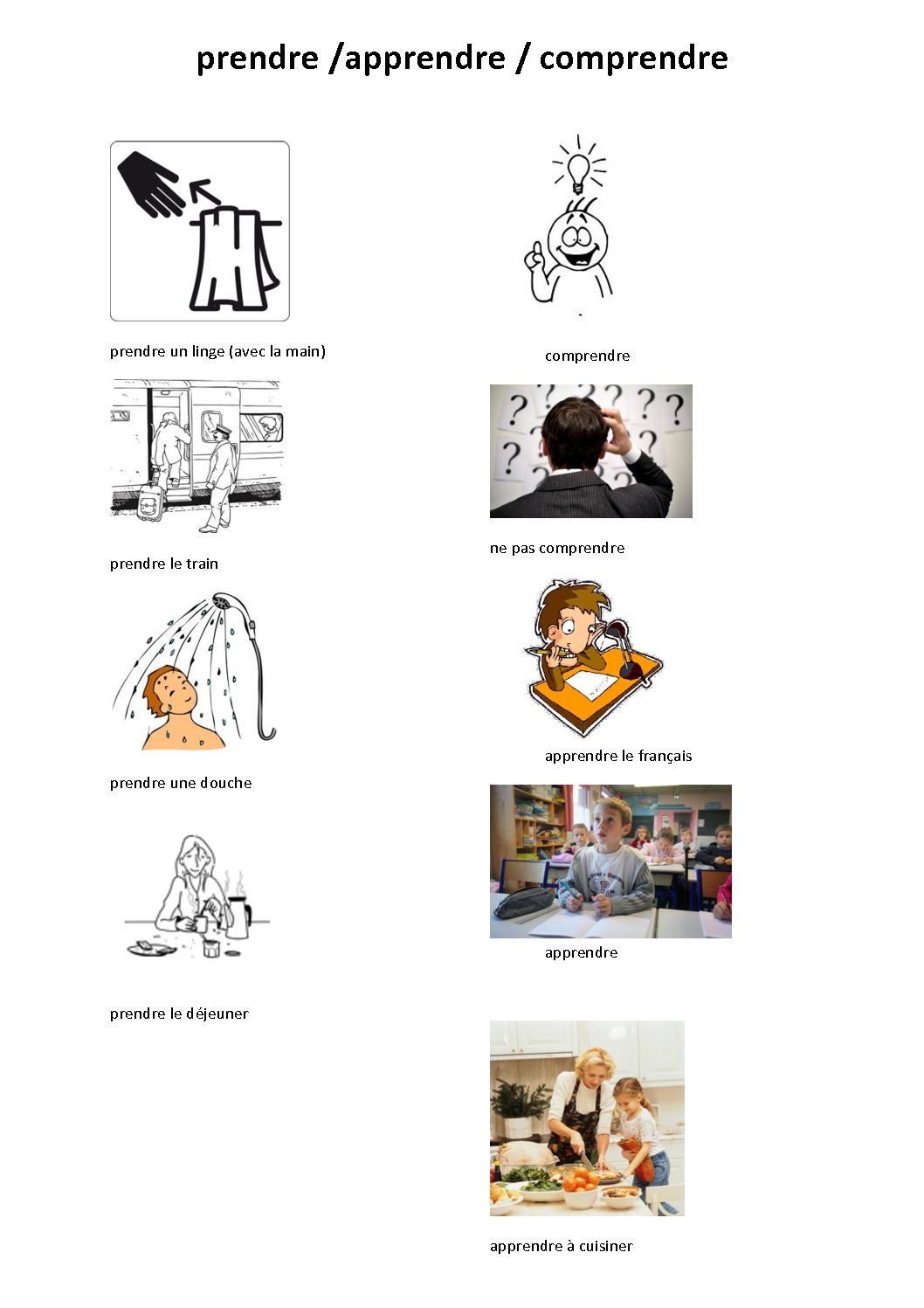 prendre /apprendre / comprendre

prendre un linge (avec la main)

prendre le train

prendre une douche

prendre le déjeuner

comprendre

ne pas comprendre

apprendre le français

apprendre

apprendre à cuisiner